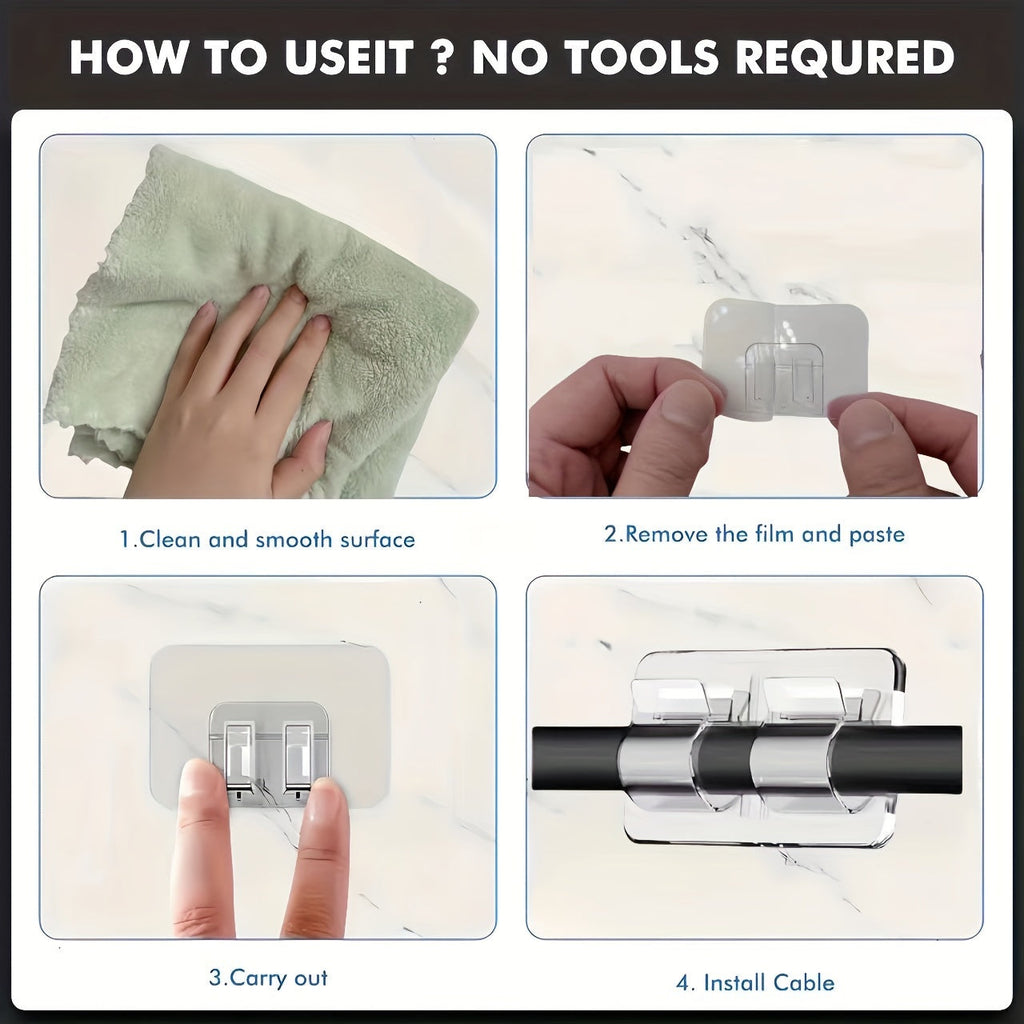 HOW TO USEIT ? NO TOOLS REQURED

1.Clean and smooth surface

2.Remove the film and paste

3.Carry out

4. Install Cable