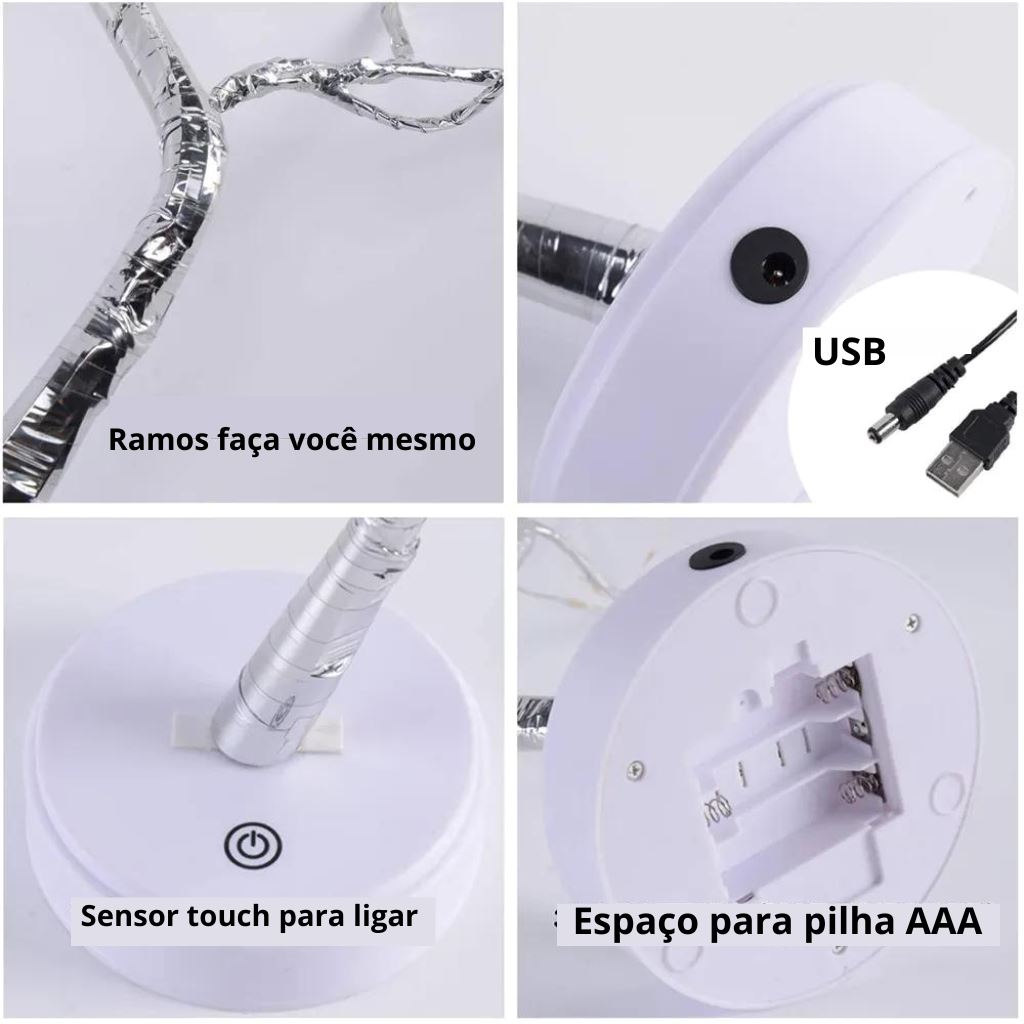 Ramos faça você mesmo

USB

Sensor touch para ligar

Espaço para pilha AAA